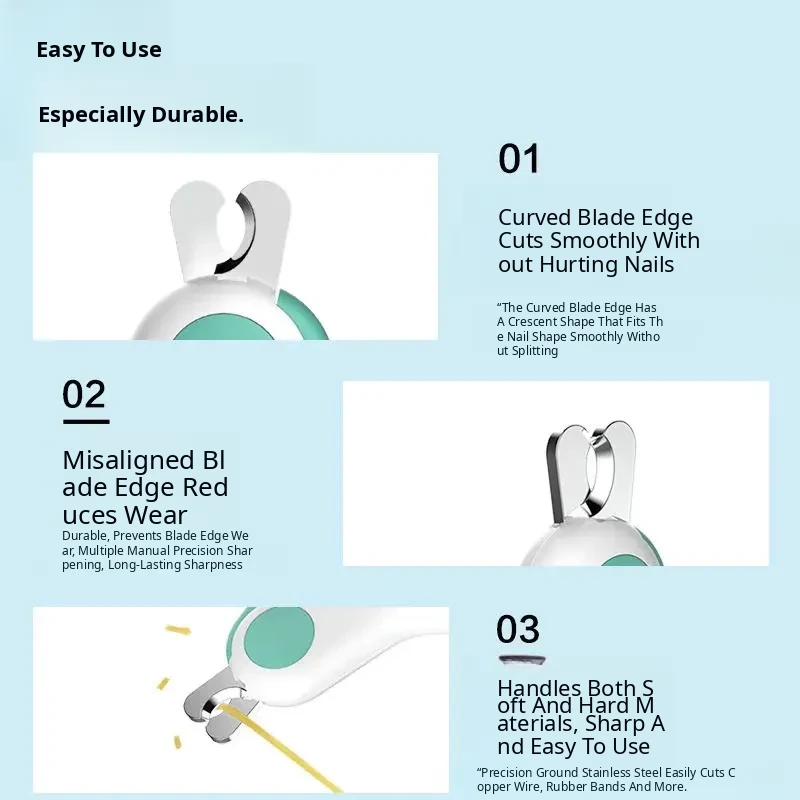 Easy To Use

Especially Durable.

01

Curved Blade Edge Cuts Smoothly Without Hurting Nails

“The Curved Blade Edge Has A Crescent Shape That Fits The Nail Shape Smoothly Without Splitting

02

Misaligned Blade Edge Reduces Wear

Durable, Prevents Blade Edge Wear, Multiple Manual Precision Sharpening, Long-Lasting Sharpness

03

Handles Both Soft And Hard Materials, Sharp And Easy To Use

“Precision Ground Stainless Steel Easily Cuts Copper Wire, Rubber Bands And More.